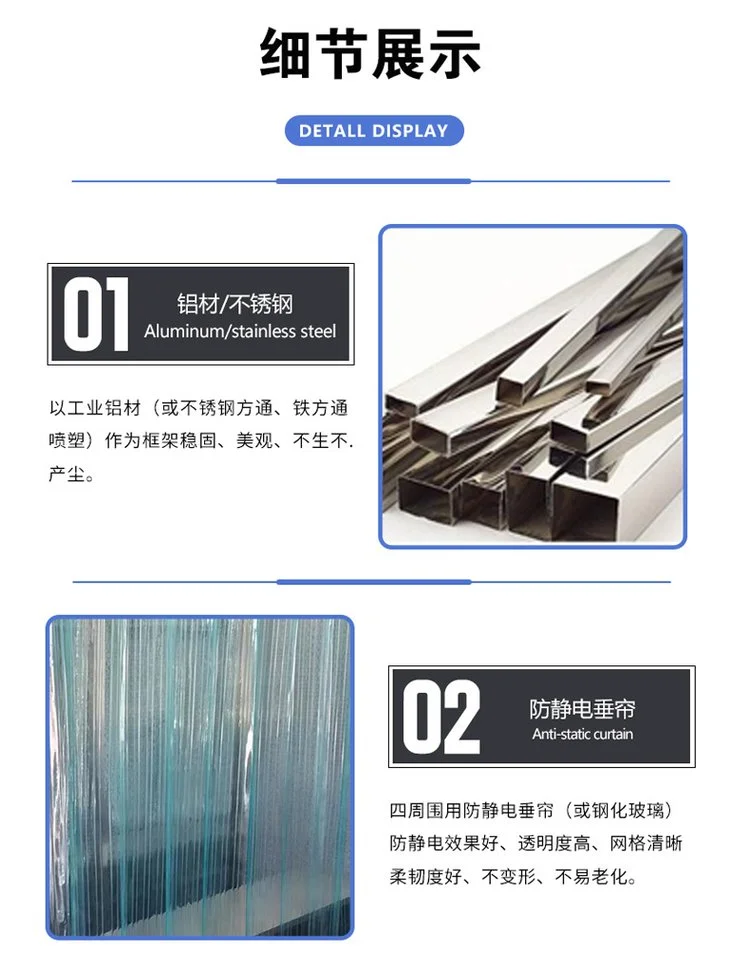 细节展示

DETALL DISPLAY

01 铝材/不锈钢
Aluminum/stainless steel

以工业铝材（或不锈钢方通、铁方通喷塑）作为框架稳固、美观、不生不.产尘。

02 防静电垂帘
Anti-static curtain

四周围用防静电垂帘（或钢化玻璃）防静电效果好、透明度高、网格清晰柔韧度好、不变形、不易老化。